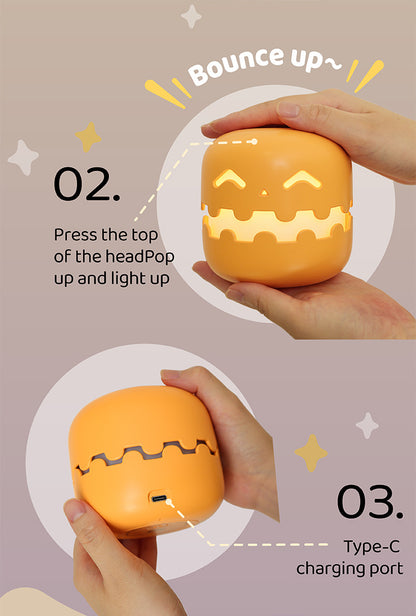 Bounce up~

02.

Press the top of the headPop up and light up

03.

Type-C charging port