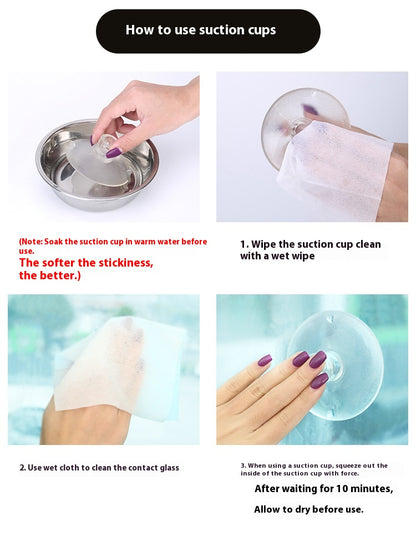 How to use suction cups

(Note: Soak the suction cup in warm water before use.
The softer the stickiness, the better.)

1. Wipe the suction cup clean with a wet wipe

2. Use wet cloth to clean the contact glass

3. When using a suction cup, squeeze out the inside of the suction cup with force.
After waiting for 10 minutes,
Allow to dry before use.