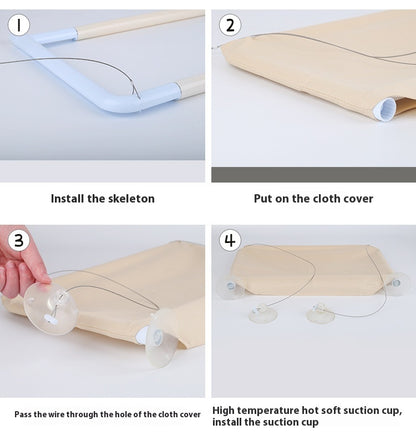 1

Install the skeleton

2

Put on the cloth cover

3

Pass the wire through the hole of the cloth cover

4

High temperature hot soft suction cup, install the suction cup