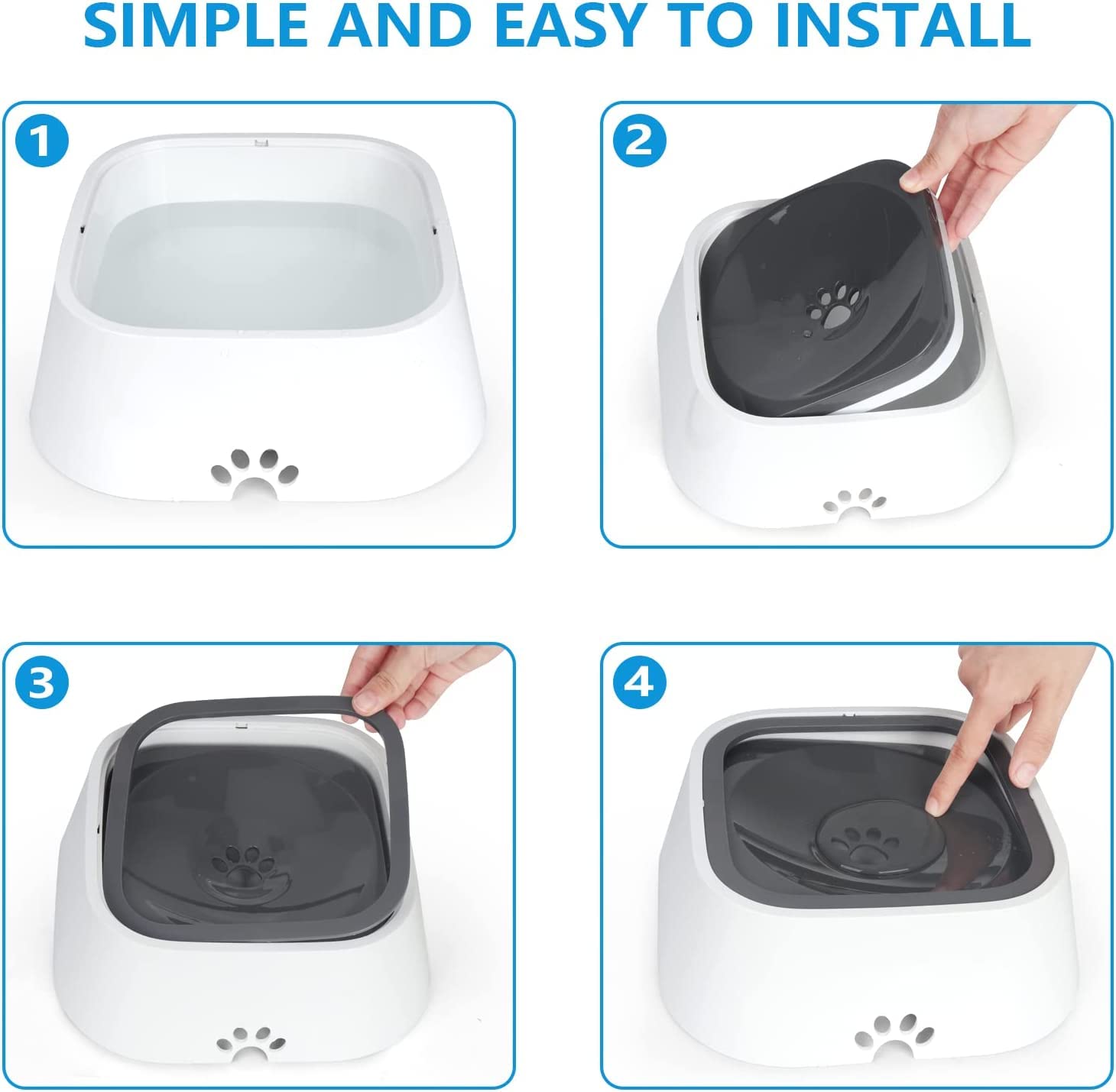 SIMPLE AND EASY TO INSTALL

1

2

3

4